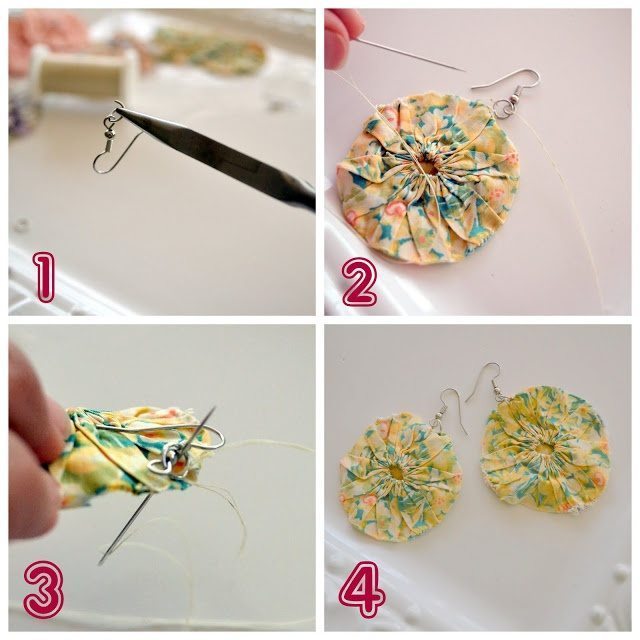 1

2

3

4