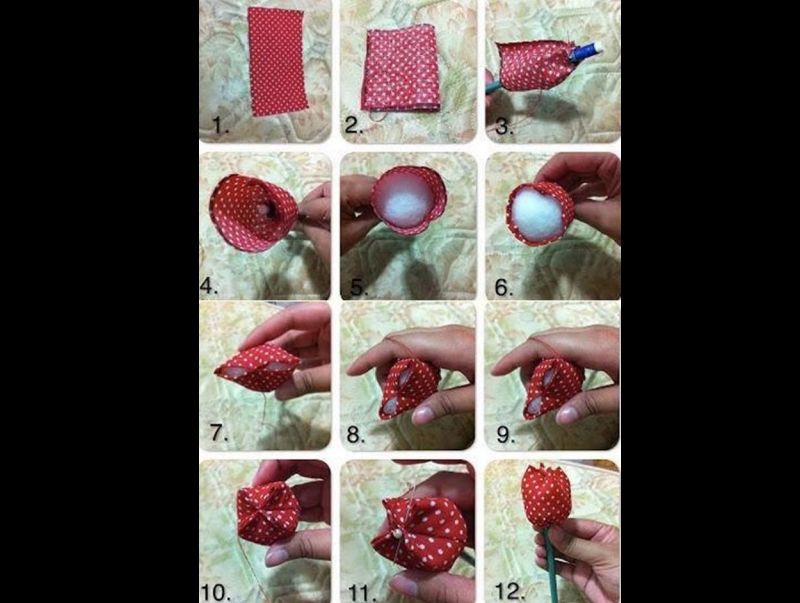 1.

2.

3.

4.

5.

6.

7.

8.

9.

10.

11.

12.