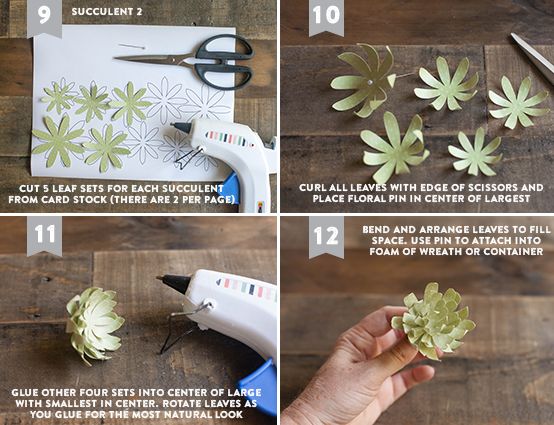 9

SUCCULENT 2

CUT 5 LEAF SETS FOR EACH SUCCULENT FROM CARD STOCK (THERE ARE 2 PER PAGE)

10

CURL ALL LEAVES WITH EDGE OF SCISSORS AND PLACE FLORAL PIN IN CENTER OF LARGEST

11

GLUE OTHER FOUR SETS INTO CENTER OF LARGE WITH SMALLEST IN CENTER. ROTATE LEAVES AS YOU GLUE FOR THE MOST NATURAL LOOK

12

BEND AND ARRANGE LEAVES TO FILL SPACE. USE PIN TO ATTACH INTO FOAM OF WREATH OR CONTAINER