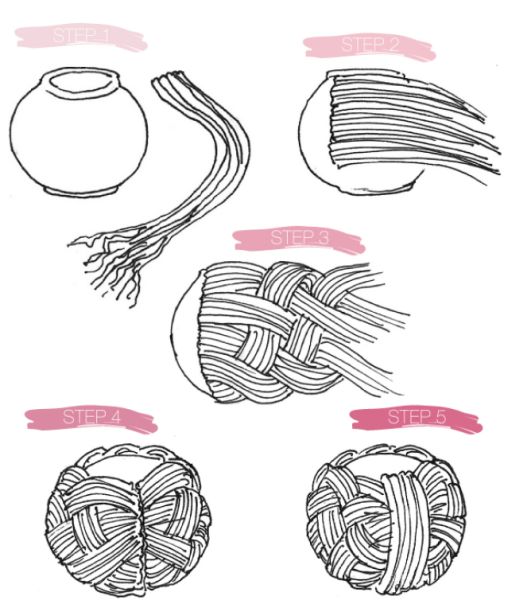 STEP 1

STEP 2

STEP 3

STEP 4

STEP 5