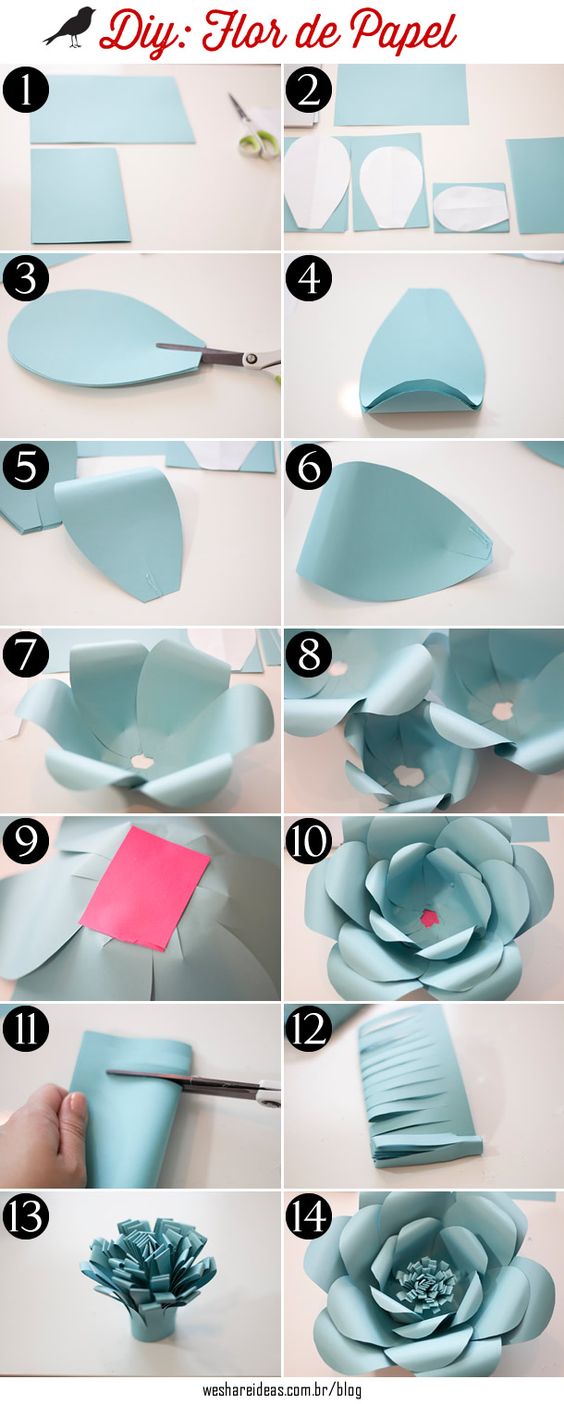 Diy: Flor de Papel

1

2

3

4

5

6

7

8

9

10

11

12

13

14

weshareideas.com.br/blog