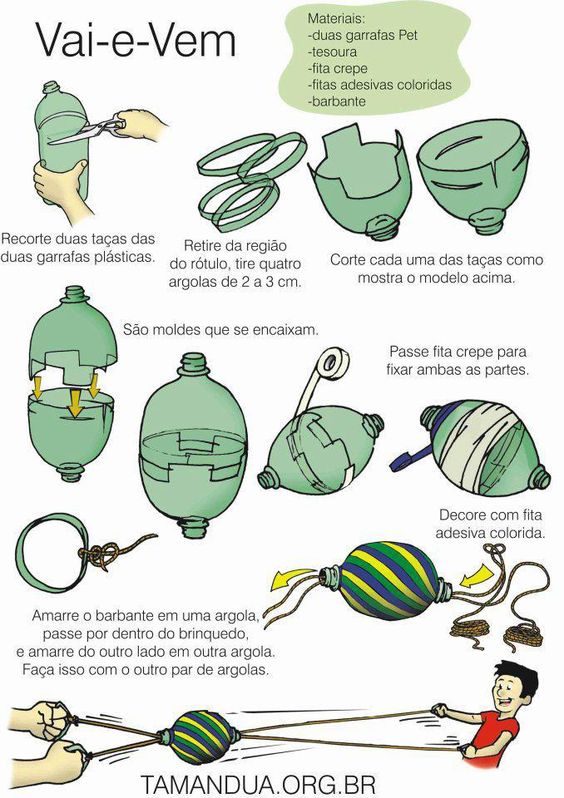 Vai-e-Vem

Materiais:
-duas garrafas Pet
-tesoura
-fita crepe
-fitas adesivas coloridas
-barbante

Recorte duas taças das duas garrafas plásticas.

Retire da região do rótulo, tire quatro argolas de 2 a 3 cm.

Corte cada uma das taças como mostra o modelo acima.

São moldes que se encaixam.

Passe fita crepe para fixar ambas as partes.

Decore com fita adesiva colorida.

Amarre o barbante em uma argola, passe por dentro do brinquedo, e amarre do outro lado em outra argola. Faça isso com o outro par de argolas.

TAMANDUA.ORG.BR