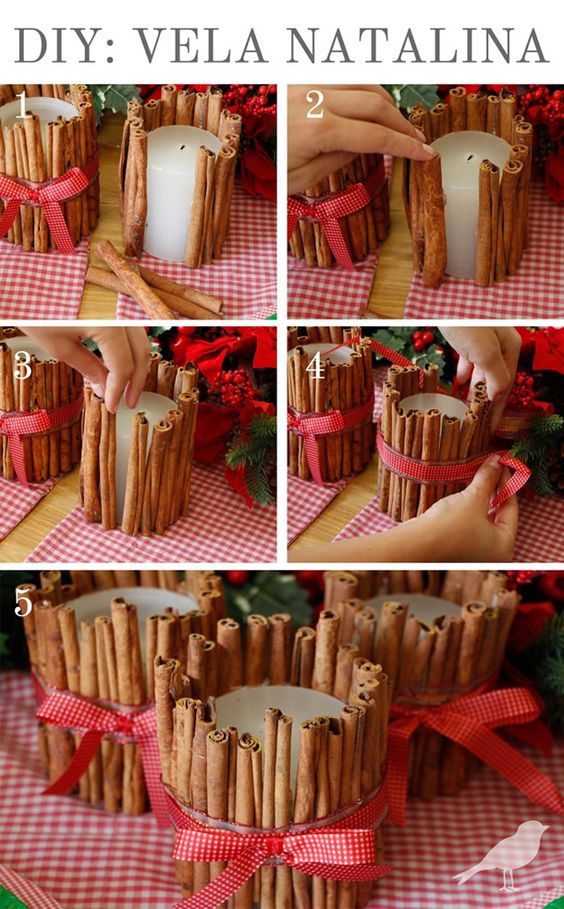 DIY: VELA NATALINA

1

2

3

4

5