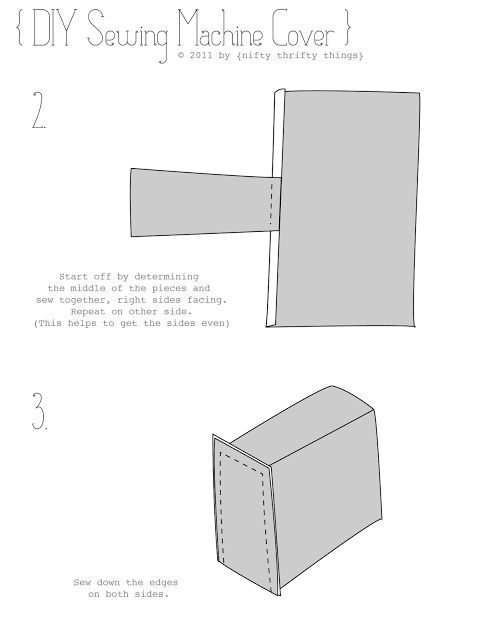 { DIY Sewing Machine Cover }
© 2011 by {nifty thrifty things}

2.

Start off by determining the middle of the pieces and sew together, right sides facing. Repeat on other side. (This helps to get the sides even)

3.

Sew down the edges on both sides.