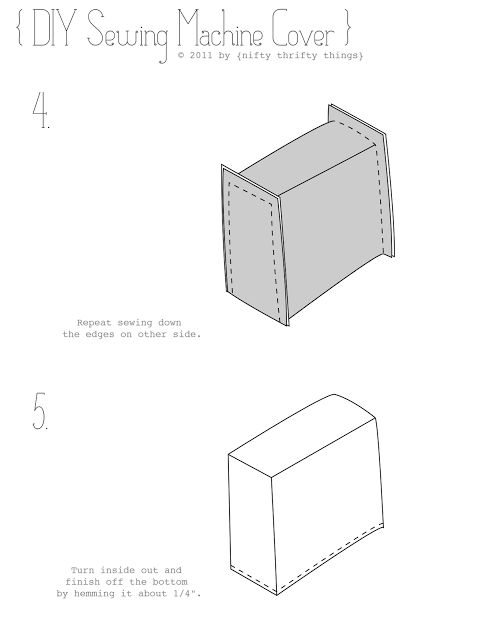 { DIY Sewing Machine Cover }
© 2011 by {nifty thrifty things}

4.

Repeat sewing down the edges on other side.

5.

Turn inside out and finish off the bottom by hemming it about 1/4".