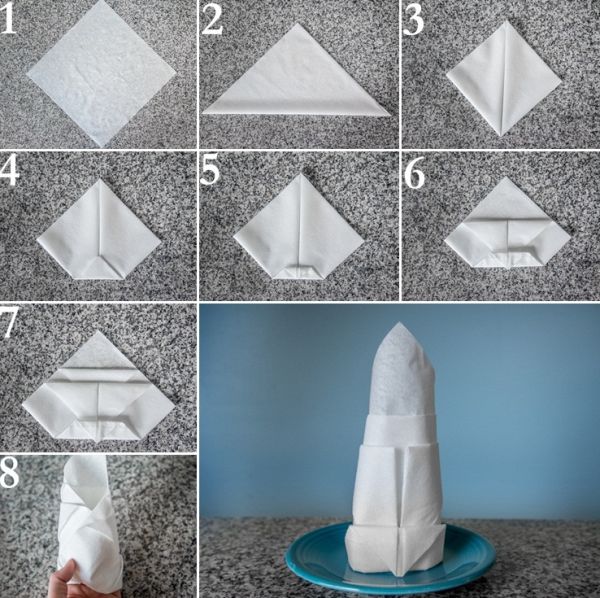 1
2
3
4
5
6
7
8