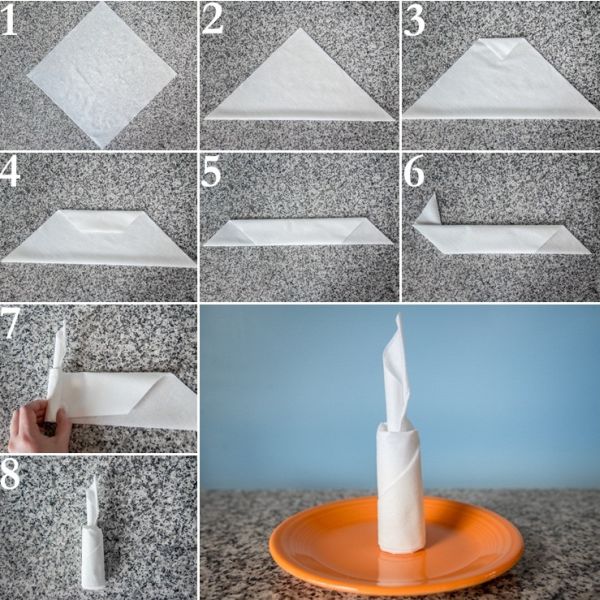 1

2

3

4

5

6

7

8