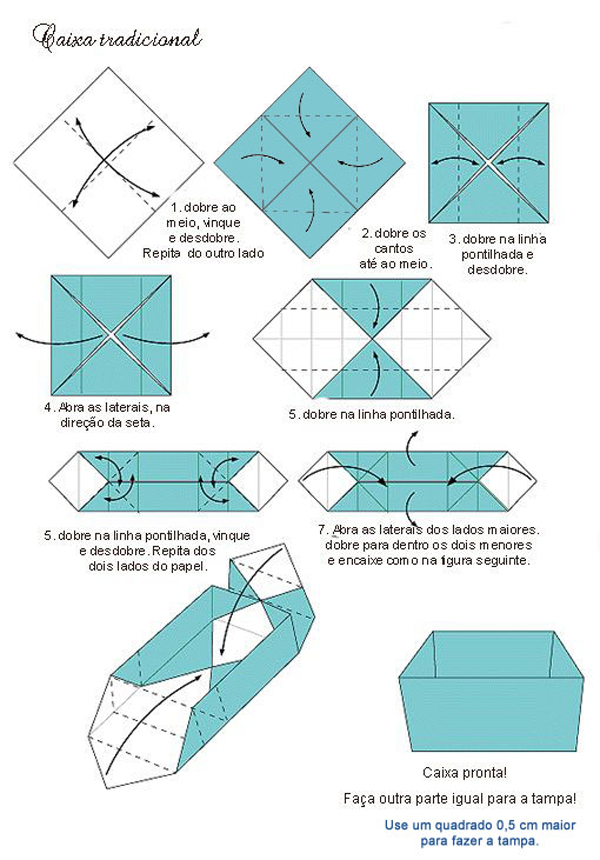 Caixa tradicional

1. dobre ao meio, vinque e desdobre. Repita do outro lado

2. dobre os cantos até ao meio.

3. dobre na linha pontilhada e desdobre.

4. Abra as laterais, na direção da seta.

5. dobre na linha pontilhada.

5. dobre na linha pontilhada, vinque e desdobre. Repita dos dois lados do papel.

7. Abra as laterais dos lados maiores. dobre para dentro os dois menores e encaixe como na figura seguinte.

Caixa pronta!

Faça outra parte igual para a tampa!

Use um quadrado 0,5 cm maior para fazer a tampa.