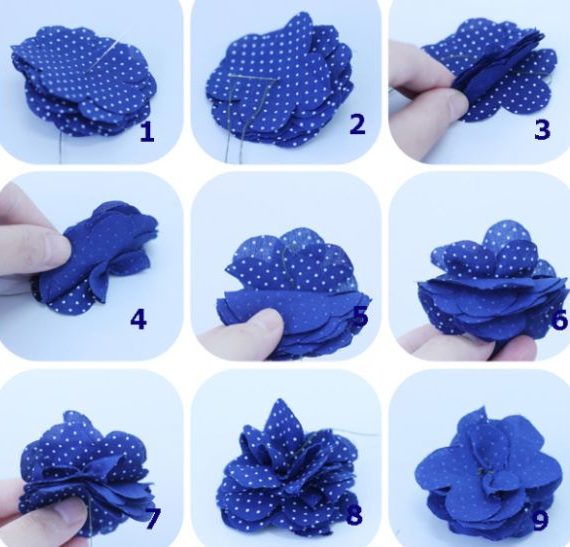 1
2
3
4
5
6
7
8
9