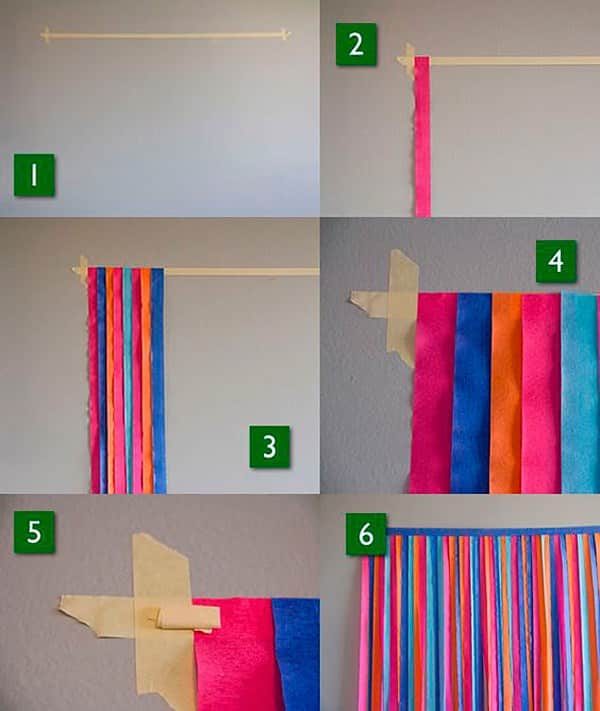 1

2

3

4

5

6