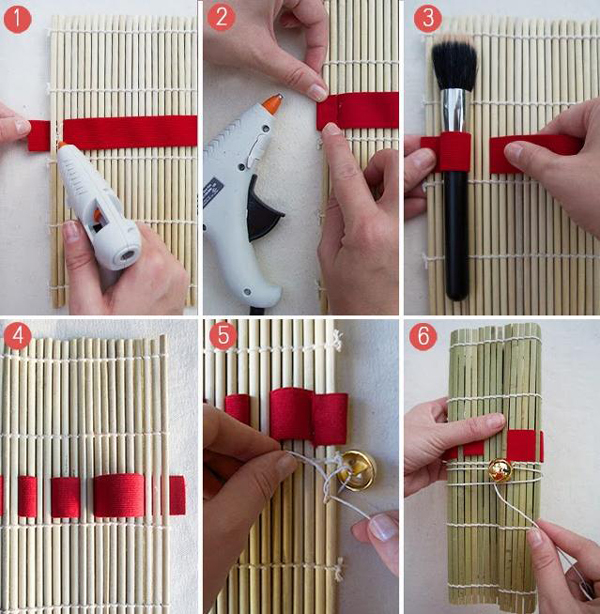 1
2
3
4
5
6