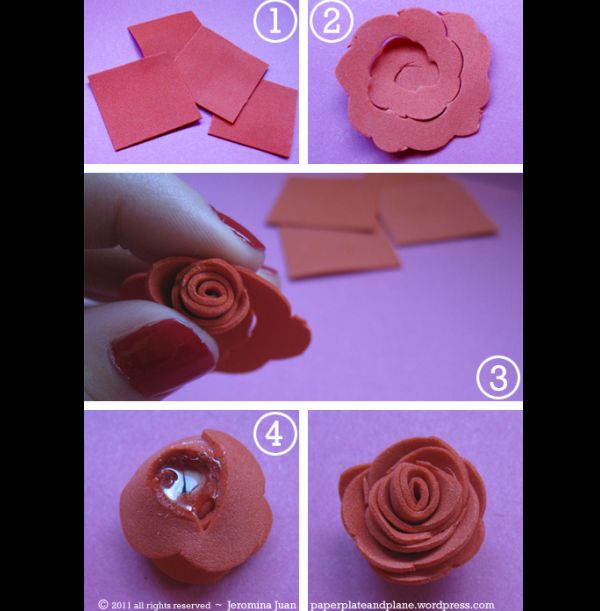 1

2

3

4

© 2011 all rights reserved ~ Jeromina Juan paperplateandplane.wordpress.com