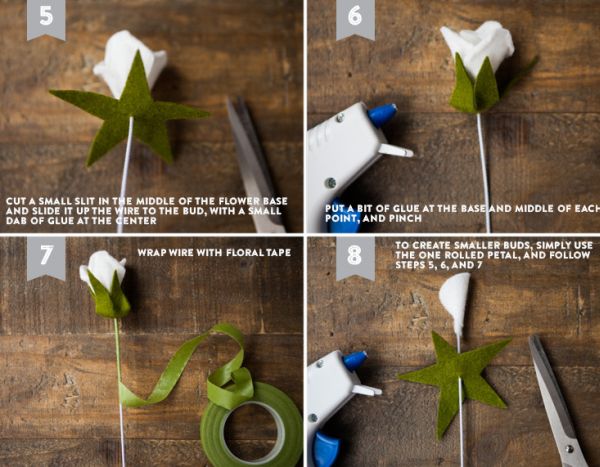 5

CUT A SMALL SLIT IN THE MIDDLE OF THE FLOWER BASE AND SLIDE IT UP THE WIRE TO THE BUD, WITH A SMALL DAB OF GLUE AT THE CENTER

6

PUT A BIT OF GLUE AT THE BASE AND MIDDLE OF EACH POINT, AND PINCH

7

WRAP WIRE WITH FLORAL TAPE

8

TO CREATE SMALLER BUDS, SIMPLY USE THE ONE ROLLED PETAL, AND FOLLOW STEPS 5, 6, AND 7