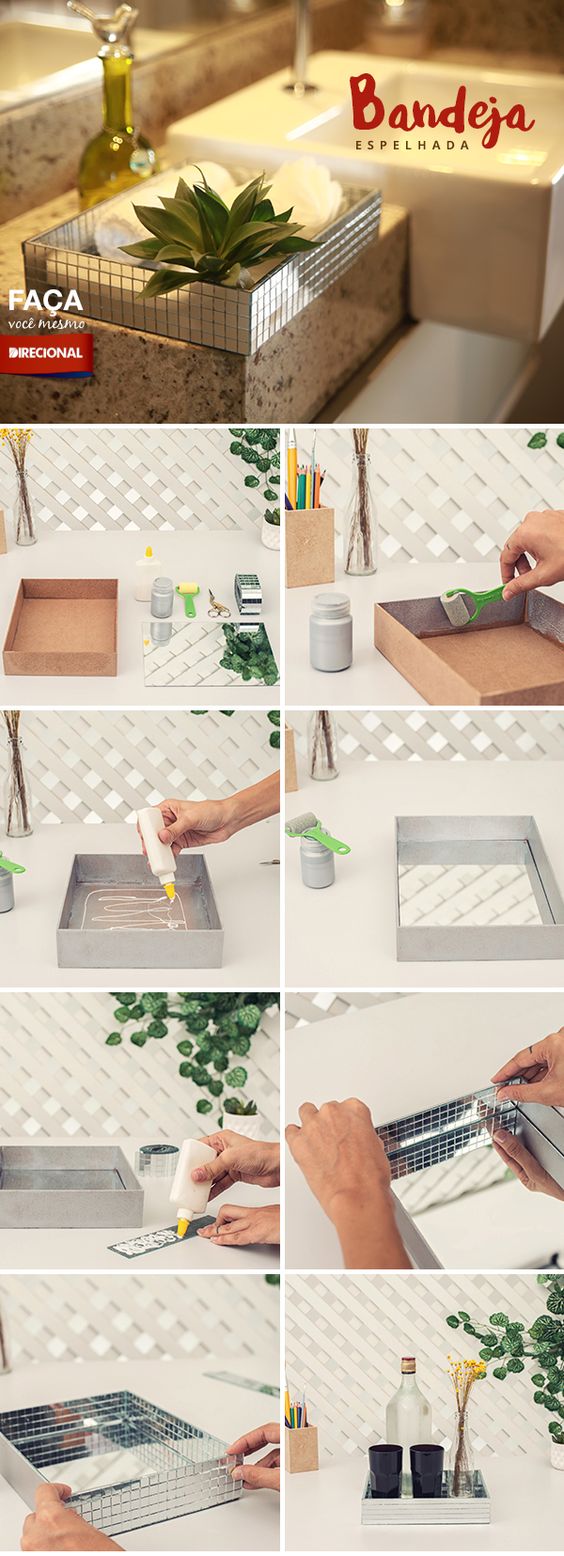 Bandeja
ESPELHADA

FAÇA
você mesmo

DIRECIONAL