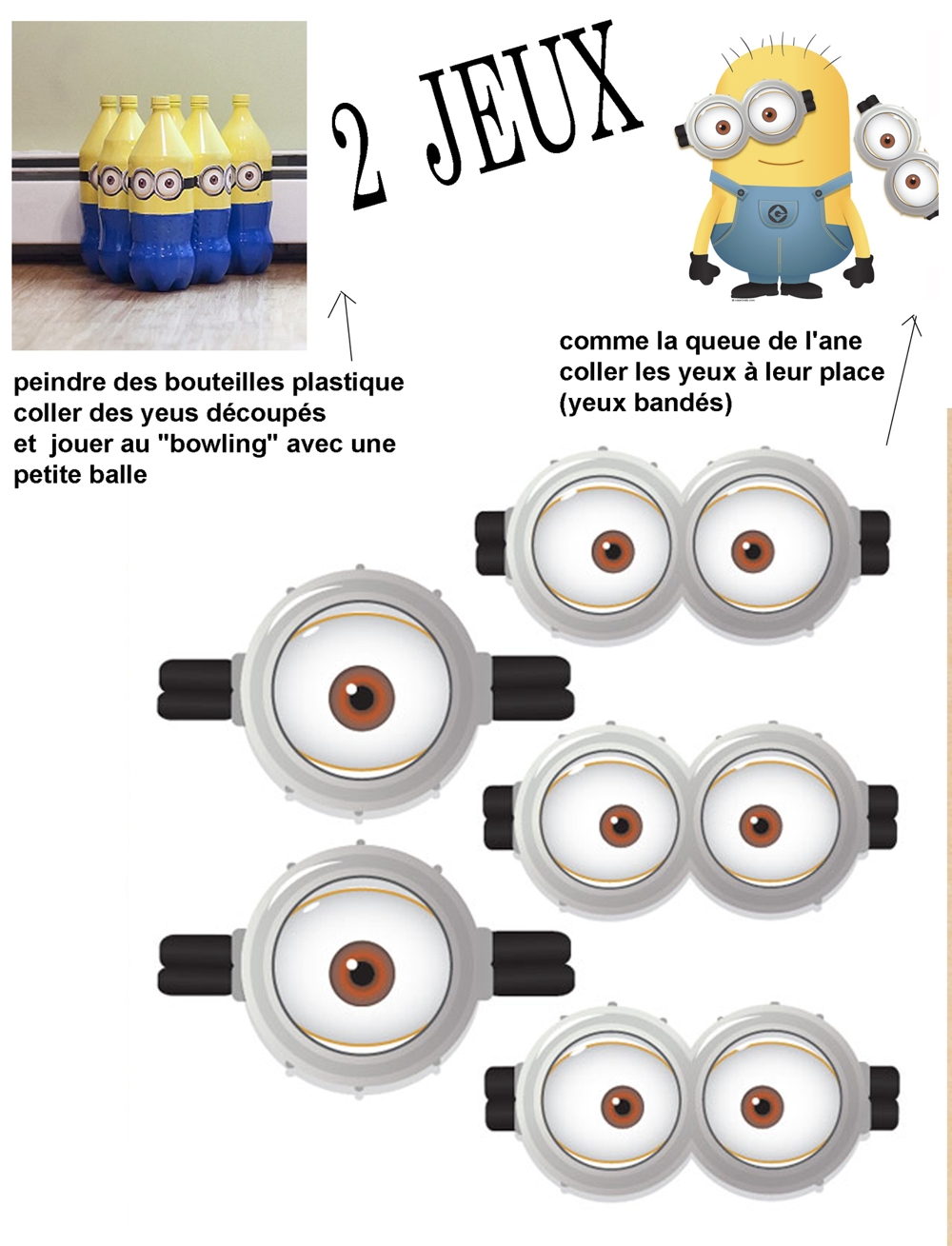 2 JEUX

peindre des bouteilles plastique coller des yeus découpés et jouer au "bowling" avec une petite balle

comme la queue de l'ane coller les yeux à leur place (yeux bandés)