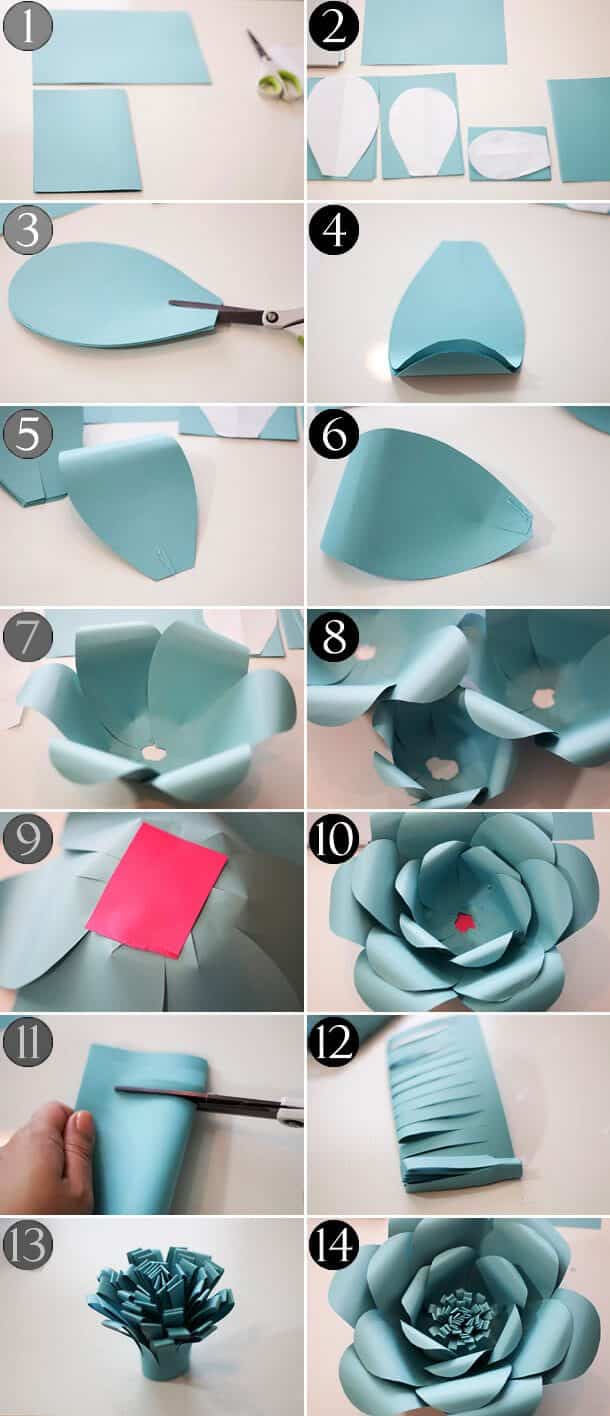 1
2
3
4
5
6
7
8
9
10
11
12
13
14