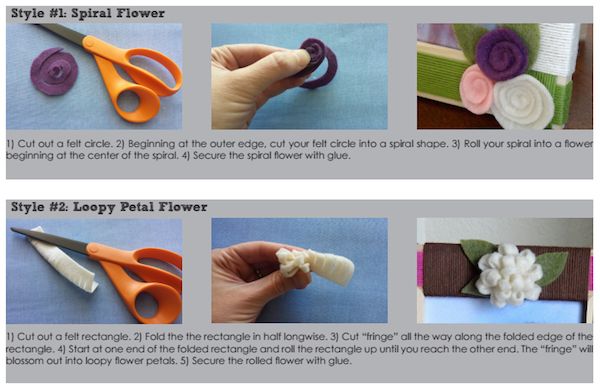 Style #1: Spiral Flower

1) Cut out a felt circle. 2) Beginning at the outer edge, cut your felt circle into a spiral shape. 3) Roll your spiral into a flower beginning at the center of the spiral. 4) Secure the spiral flower with glue.

Style #2: Loopy Petal Flower

1) Cut out a felt rectangle. 2) Fold the the rectangle in half longwise. 3) Cut "fringe" all the way along the folded edge of the rectangle. 4) Start at one end of the folded rectangle and roll the rectangle up until you reach the other end. The "fringe" will blossom out into loopy flower petals. 5) Secure the rolled flower with glue.