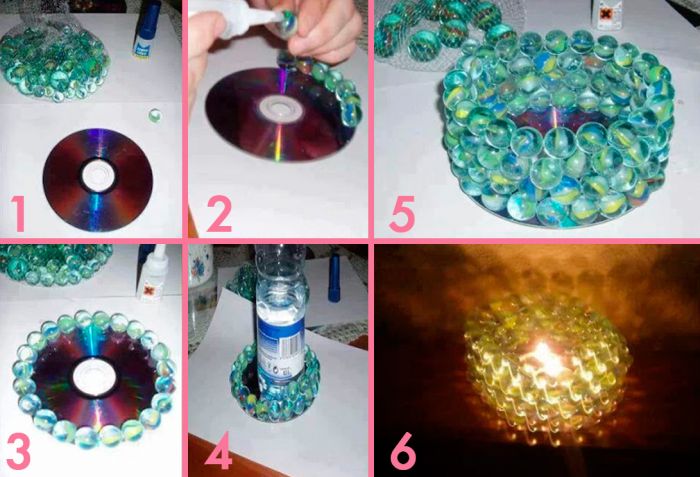 1
2
5
3
4
6