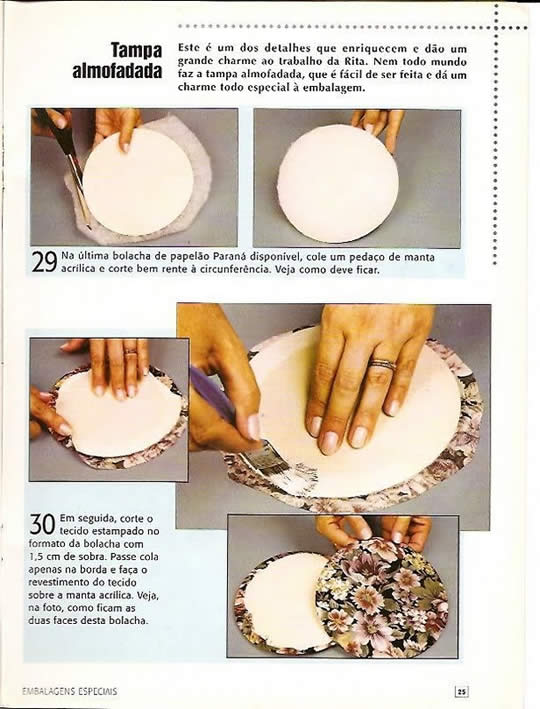 Tampa almofadada

Este é um dos detalhes que enriquecem e dão um grande charme ao trabalho da Rita. Nem todo mundo faz a tampa almofadada, que é fácil de ser feita e dá um charme todo especial à embalagem.

29 Na última bolacha de papelão Paraná disponível, cole um pedaço de manta acrílica e corte bem rente à circunferência. Veja como deve ficar.

30 Em seguida, corte o tecido estampado no formato da bolacha com 1,5 cm de sobra. Passe cola apenas na borda e faça o revestimento do tecido sobre a manta acrílica. Veja, na foto, como ficam as duas faces desta bolacha.

EMBALAGENS ESPECIAIS

25