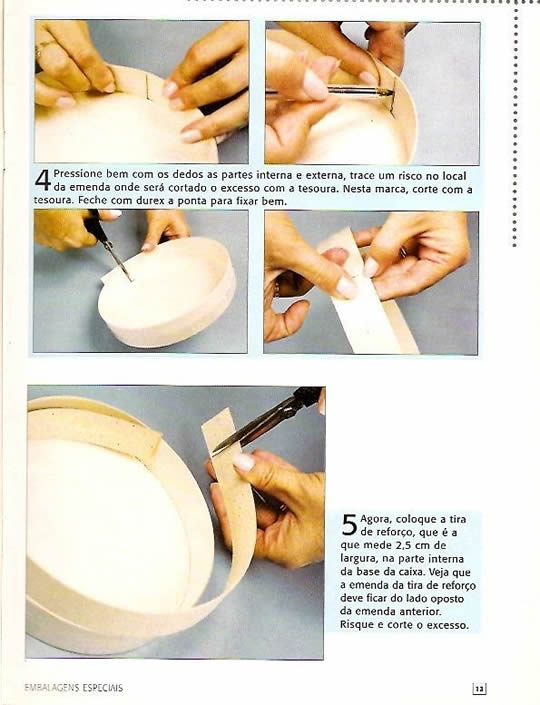 4 Pressione bem com os dedos as partes interna e externa, trace um risco no local da emenda onde será cortado o excesso com a tesoura. Nesta marca, corte com a tesoura. Feche com durex a ponta para fixar bem.

5 Agora, coloque a tira de reforço, que é a que mede 2,5 cm de largura, na parte interna da base da caixa. Veja que a emenda da tira de reforço deve ficar do lado oposto da emenda anterior. Risque e corte o excesso.

EMBALAGENS ESPECIAIS

13