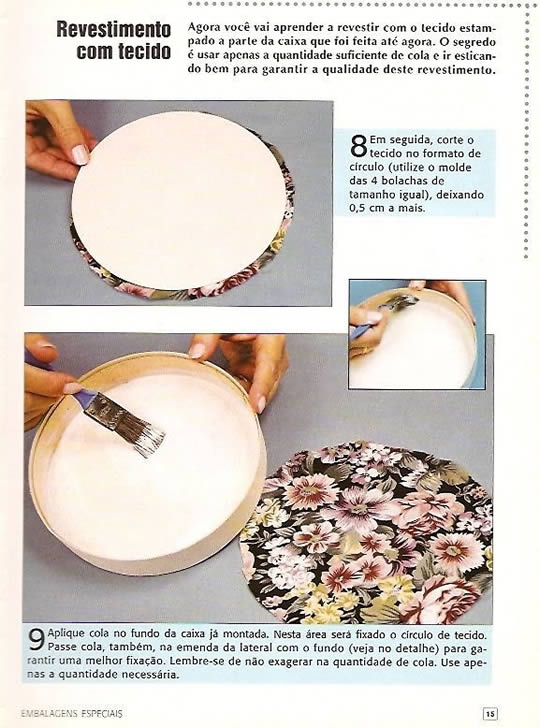 Revestimento com tecido

Agora você vai aprender a revestir com o tecido estampado a parte da caixa que foi feita até agora. O segredo é usar apenas a quantidade suficiente de cola e ir esticando bem para garantir a qualidade deste revestimento.

8 Em seguida, corte o tecido no formato de círculo (utilize o molde das 4 bolachas de tamanho igual), deixando 0,5 cm a mais.

9 Aplique cola no fundo da caixa já montada. Nesta área será fixado o círculo de tecido. Passe cola, também, na emenda da lateral com o fundo (veja no detalhe) para garantir uma melhor fixação. Lembre-se de não exagerar na quantidade de cola. Use apenas a quantidade necessária.

EMBALAGENS ESPECIAIS

15