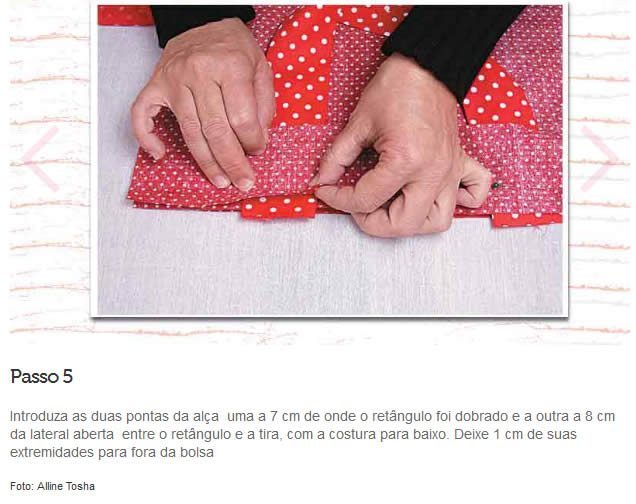 Passo 5

Introduza as duas pontas da alça  uma a 7 cm de onde o retângulo foi dobrado e a outra a 8 cm da lateral aberta  entre o retângulo e a tira, com a costura para baixo. Deixe 1 cm de suas extremidades para fora da bolsa

Foto: Alline Tosha